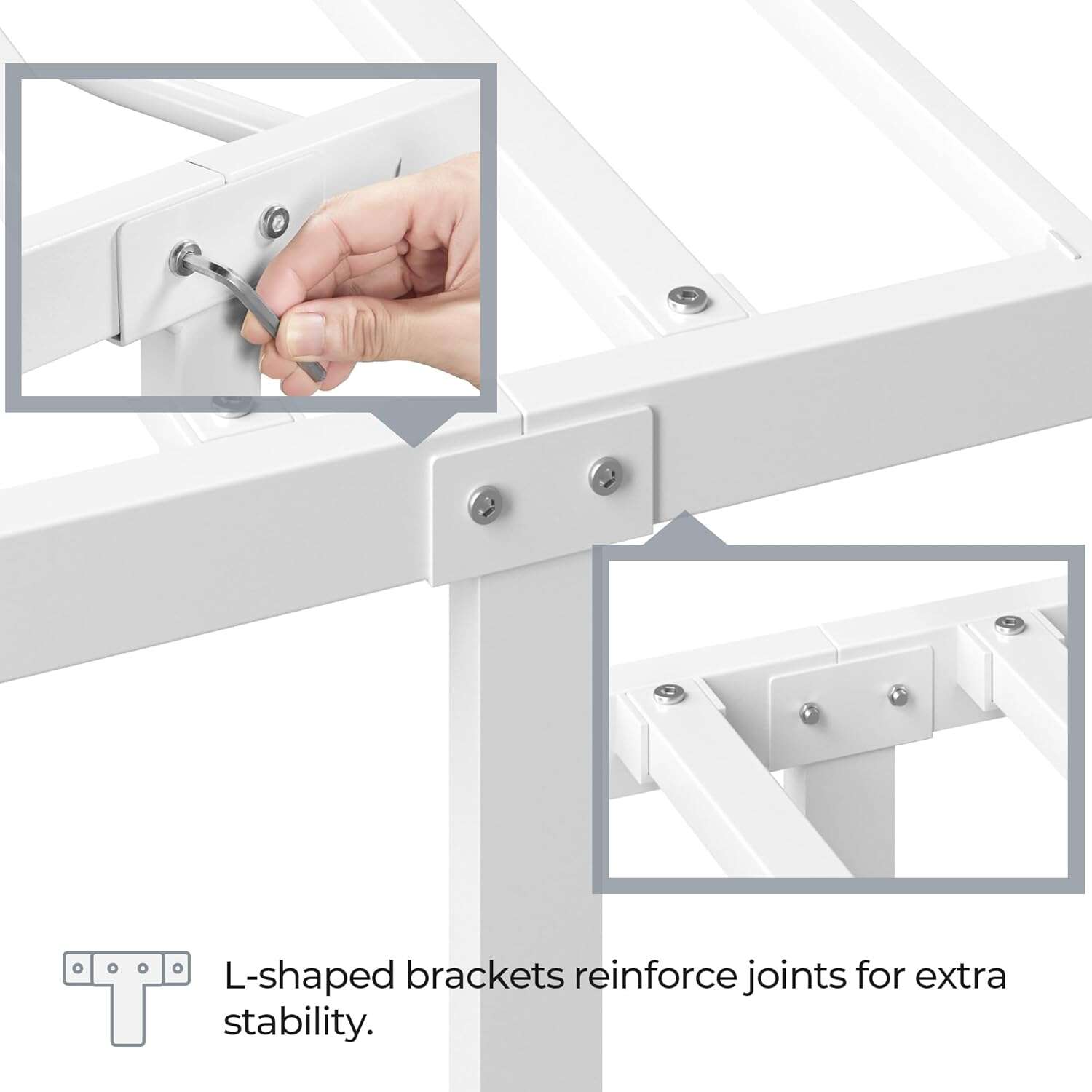 L-shaped brackets reinforce joints for extra stability.