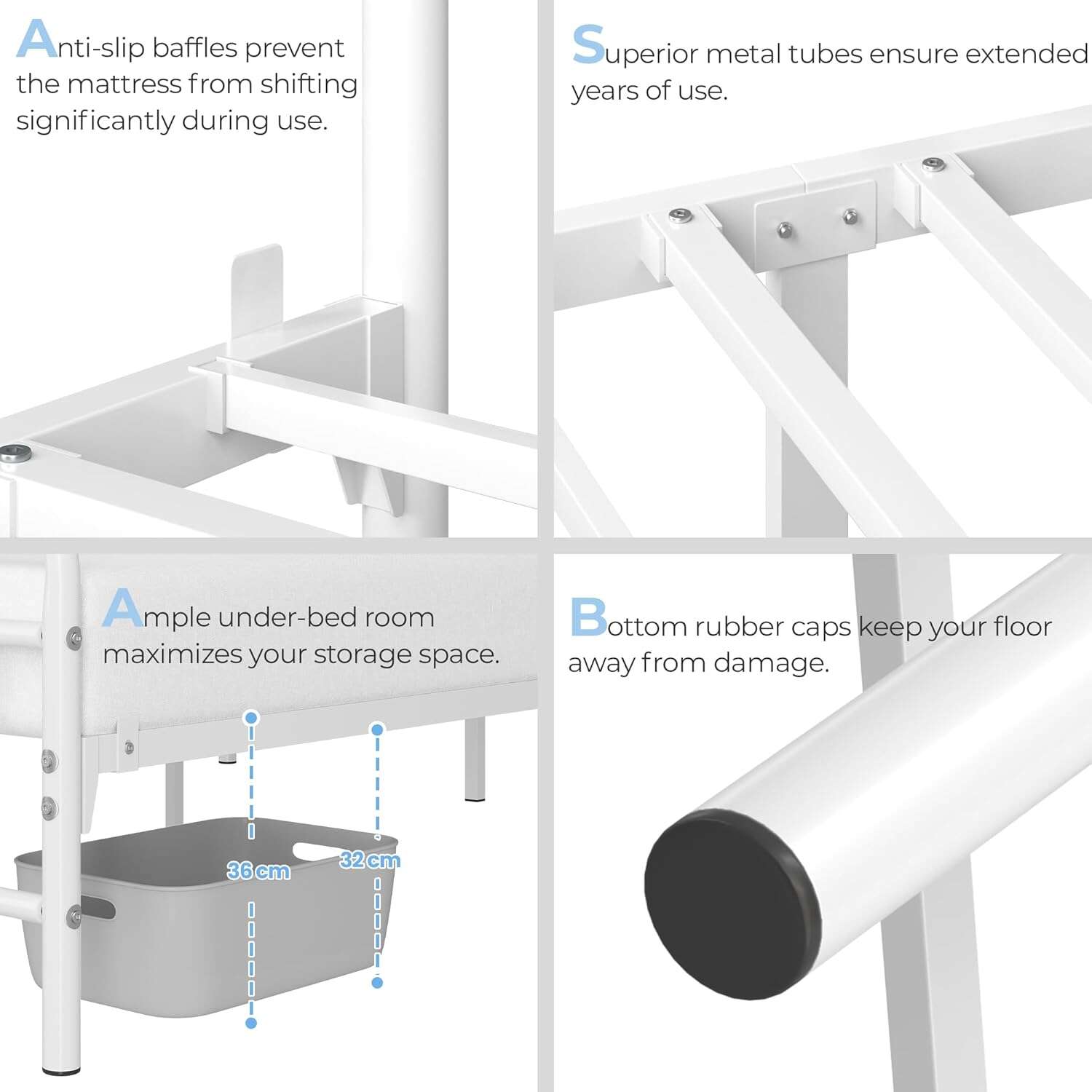 Anti-slip baffles prevent the mattress from shifting significantly during use.

Superior metal tubes ensure extended years of use.

Ample under-bed room maximizes your storage space.

36cm

32cm

Bottom rubber caps keep your floor away from damage.