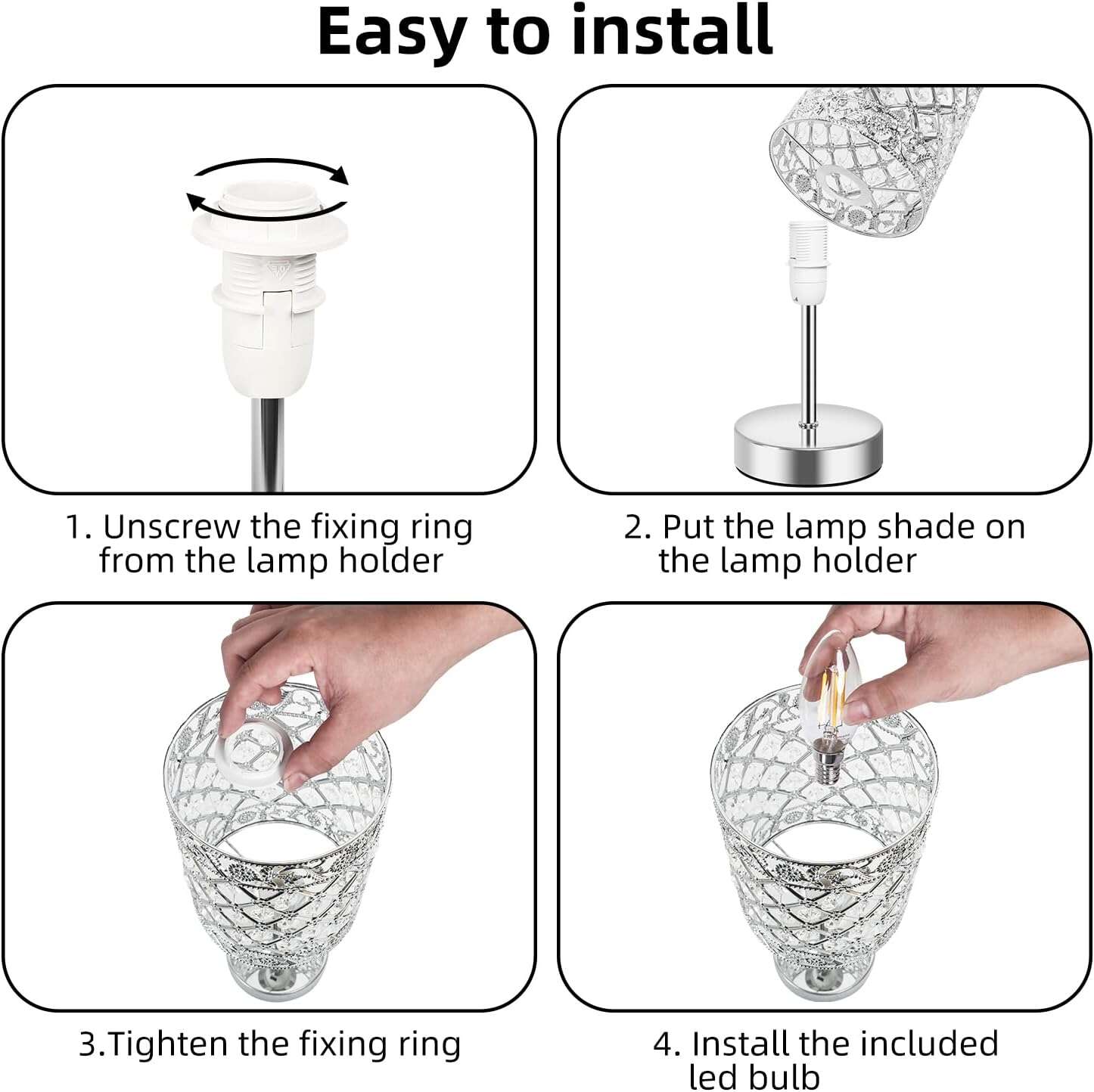 Easy to install

1. Unscrew the fixing ring from the lamp holder

2. Put the lamp shade on the lamp holder

3.Tighten the fixing ring

4. Install the included led bulb