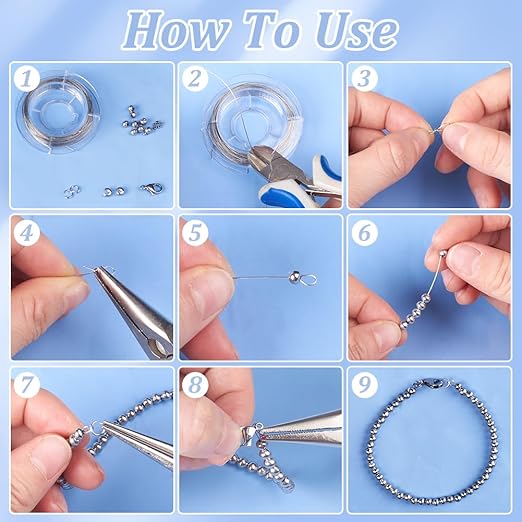 How To Use

1

2

3

4

5

6

7

8

9