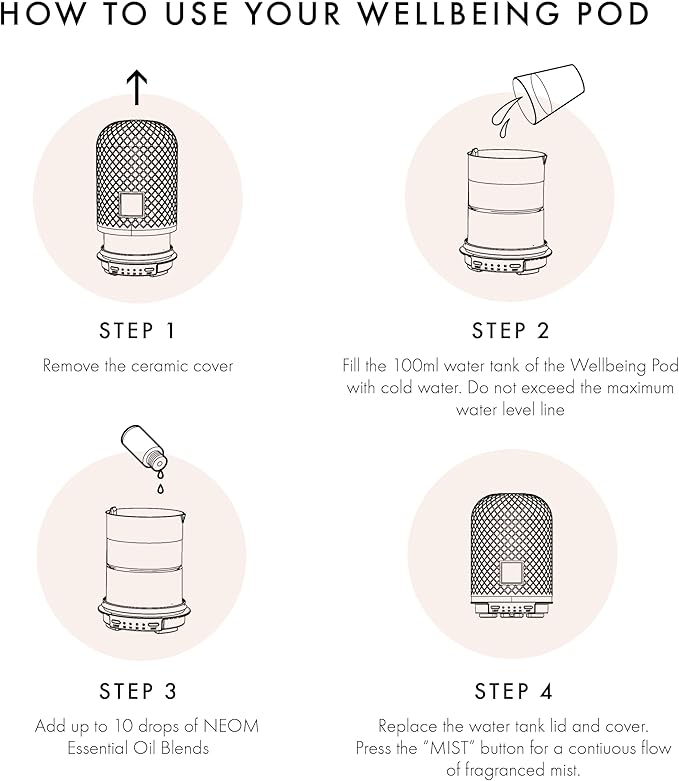 HOW TO USE YOUR WELLBEING POD

STEP 1

Remove the ceramic cover

STEP 2

Fill the 100ml water tank of the Wellbeing Pod with cold water. Do not exceed the maximum water level line

STEP 3

Add up to 10 drops of NEOM Essential Oil Blends

STEP 4

Replace the water tank lid and cover. Press the "MIST" button for a contiuous flow of fragranced mist.